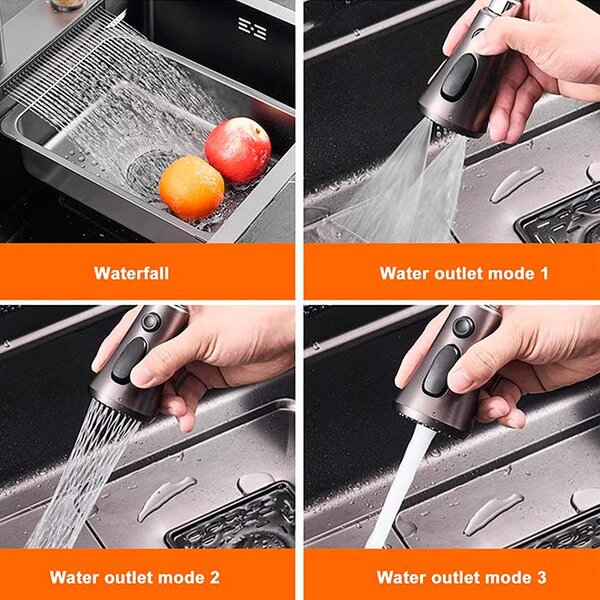 Waterfall

Water outlet mode 1

Water outlet mode 2

Water outlet mode 3