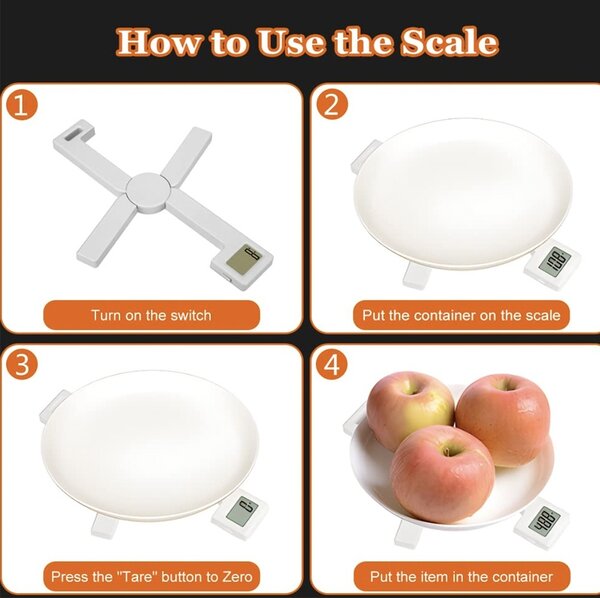 How to Use the Scale

1

Turn on the switch

2

Put the container on the scale

3

Press the "Tare" button to Zero

4

Put the item in the container