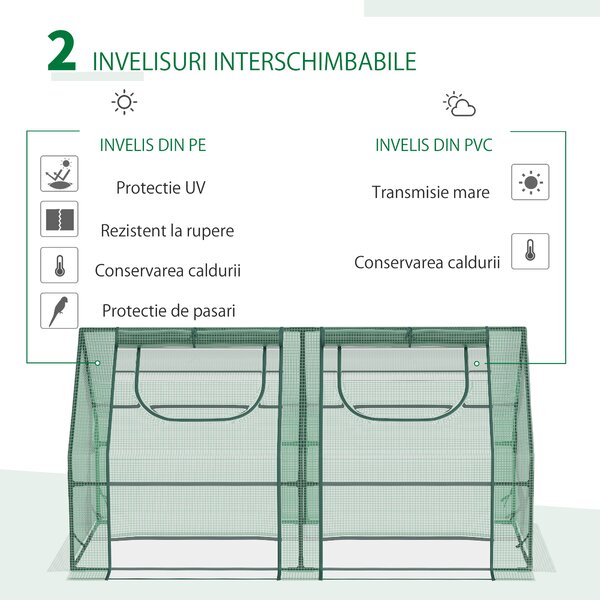 2 INVELISURI INTERSCHIMBABILE

INVELIS DIN PE

Protectie UV

Rezistent la rupere

Conservarea caldurii

Protectie de pasari

INVELIS DIN PVC

Transmisie mare

Conservarea caldurii