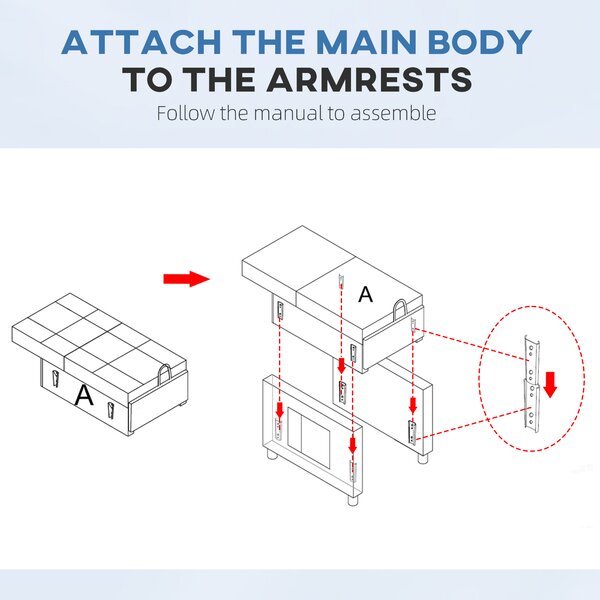 ATTACH THE MAIN BODY
TO THE ARMRESTS
Follow the manual to assemble

A

A