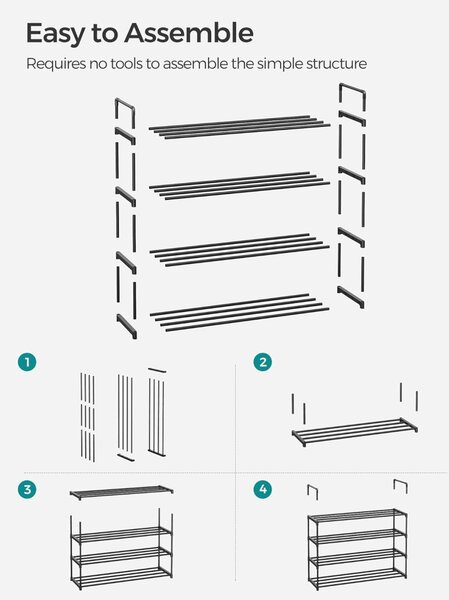 Easy to Assemble

Requires no tools to assemble the simple structure

1

2

3

4