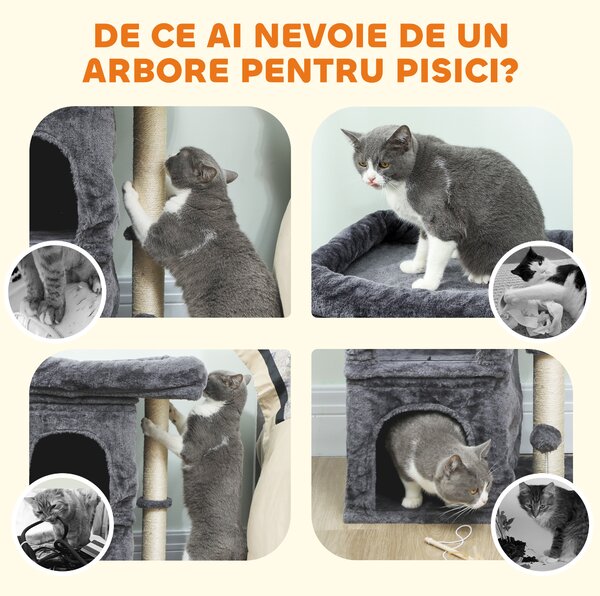 DE CE AI NEVOIE DE UN ARBORE PENTRU PISICI?