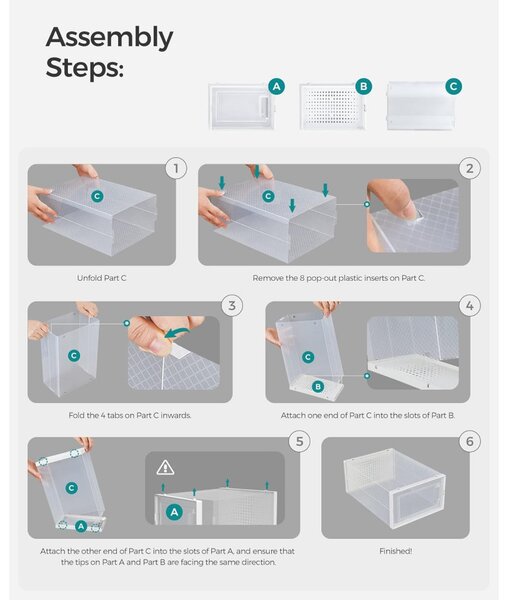 Assembly Steps:

A

B

C

1

C

Unfold Part C

2

C

Remove the 8 pop-out plastic inserts on Part C.

3

C

Fold the 4 tabs on Part C inwards.

4

C

B

Attach one end of Part C into the slots of Part B.

5

C

A

A

Attach the other end of Part C into the slots of Part A, and ensure that the tips on Part A and Part B are facing the same direction.

6

Finished!