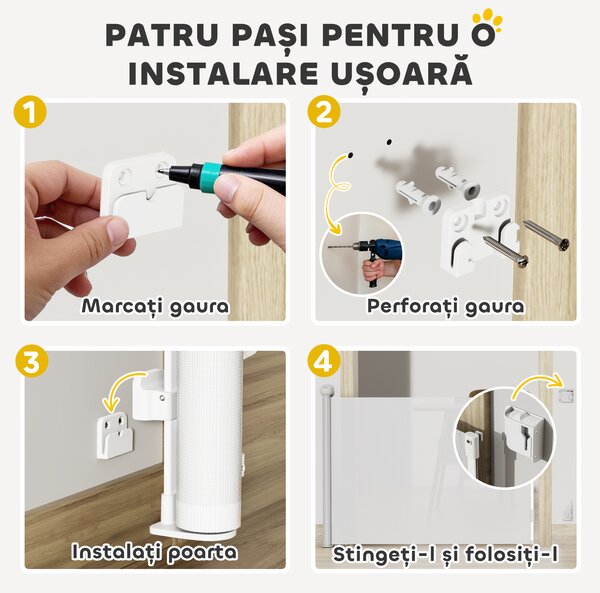 PATRU PAȘI PENTRU O INSTALARE UȘOARĂ

1
Marcați gaura

2
Perforați gaura

3
Instalați poarta

4
Stingeți-l și folosiți-l