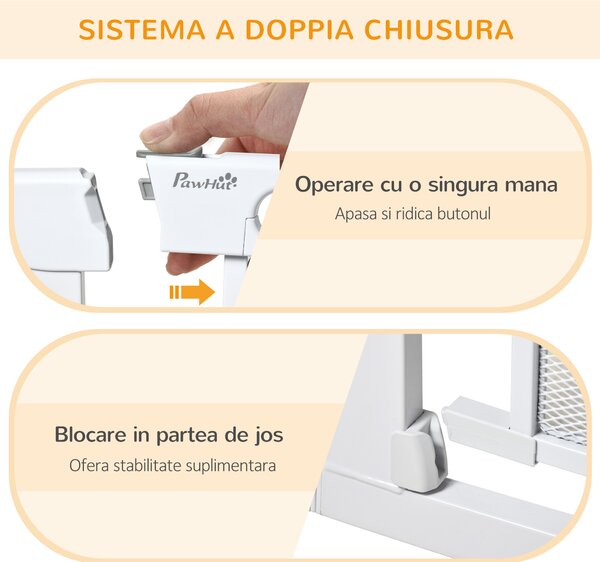 SISTEMA A DOPPIA CHIUSURA

PawHut

Operare cu o singura mana
Apasa si ridica butonul

Blocare in partea de jos
Ofera stabilitate suplimentara