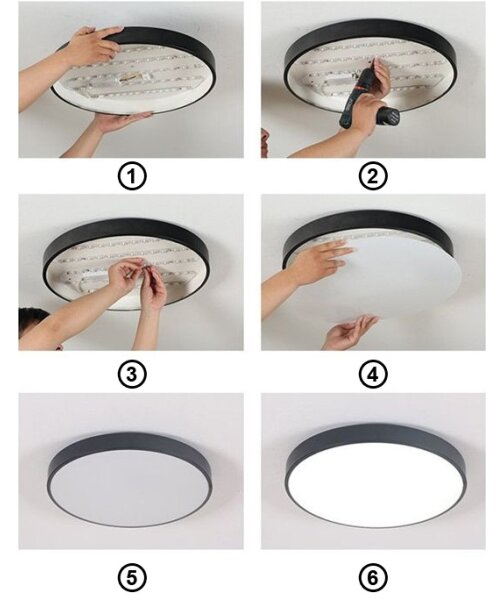 ①
②
③
④
⑤
⑥