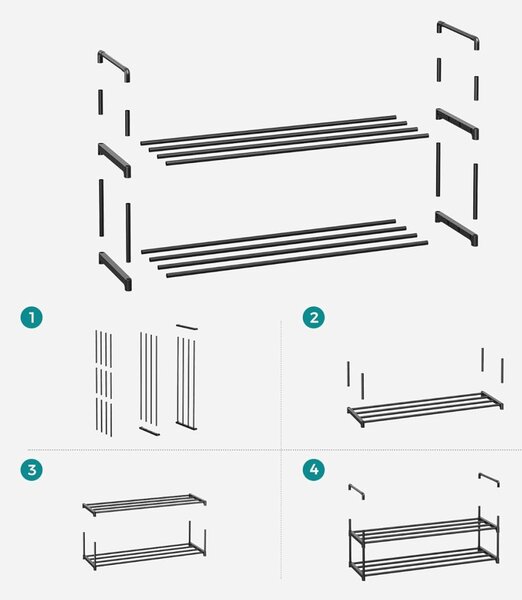 1
2
3
4