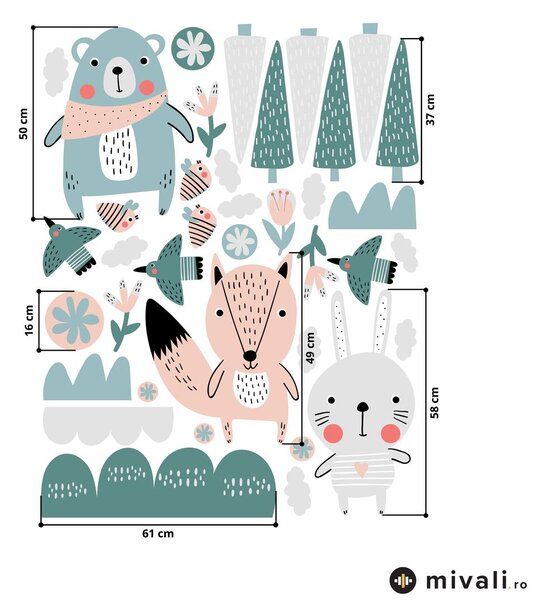 50 cm

37 cm

16 cm

49 cm

58 cm

61 cm

mivali.ro