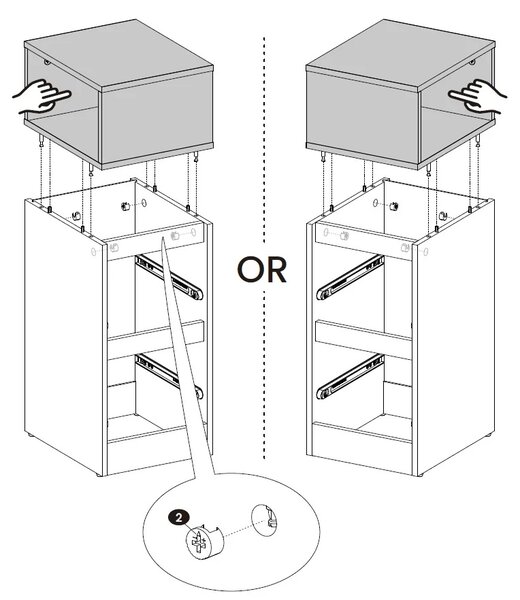 OR

2