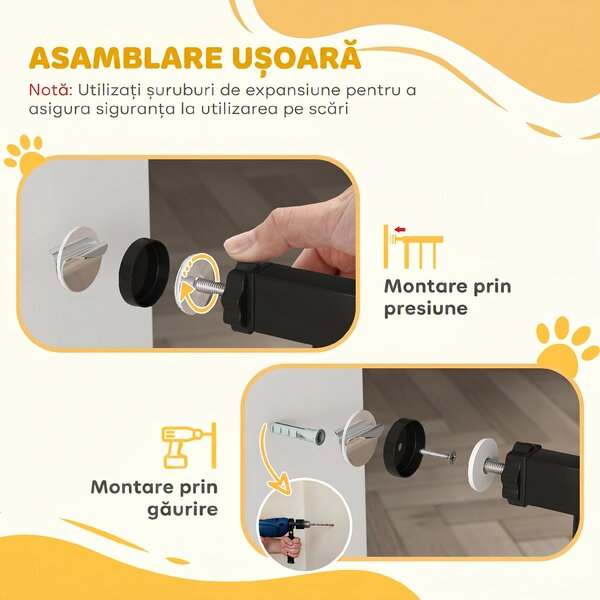 ASAMBLARE UȘOARĂ

Notă: Utilizați șuruburi de expansiune pentru a asigura siguranța la utilizarea pe scări

Montare prin presiune

Montare prin găurire