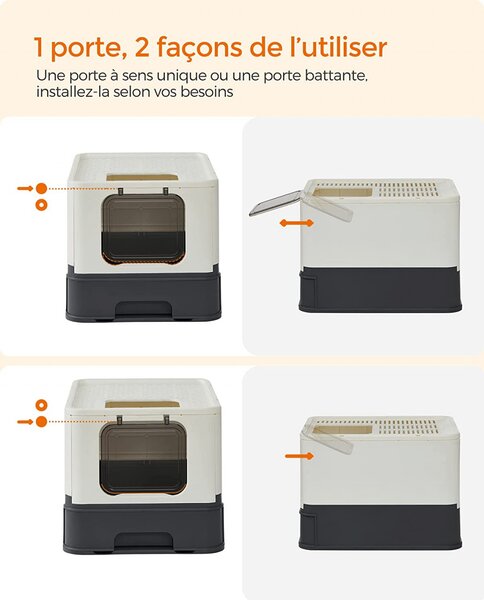 1 porte, 2 façons de l'utiliser

Une porte à sens unique ou une porte battante, installez-la selon vos besoins