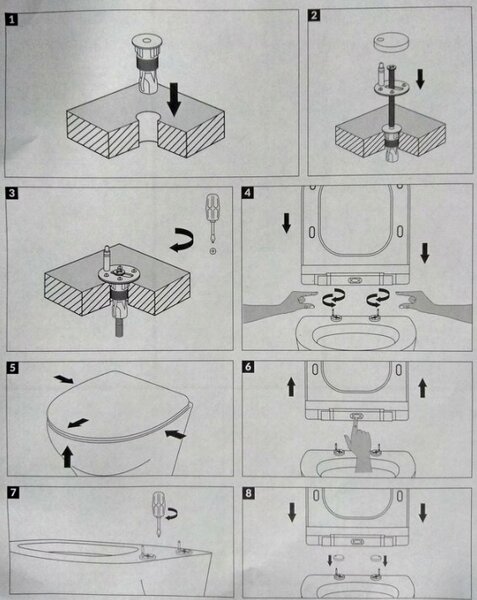 1

2

3

4

5

6

7

8