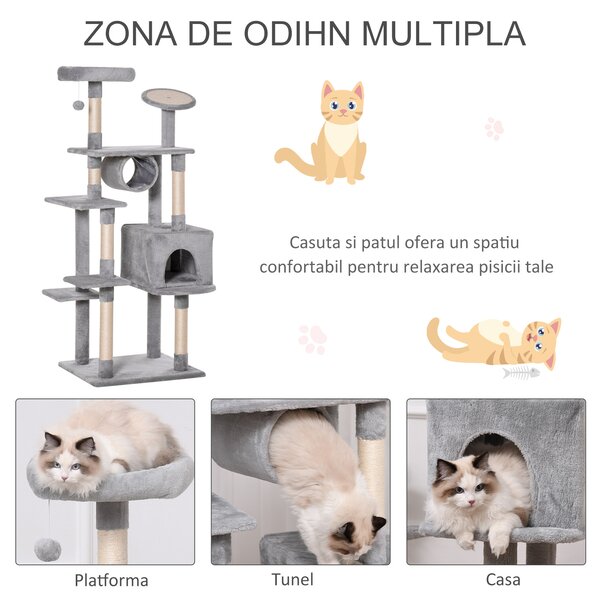 ZONA DE ODIHN MULTIPLA

Casuta si patul ofera un spatiu confortabil pentru relaxarea pisicii tale

Platforma

Tunel

Casa