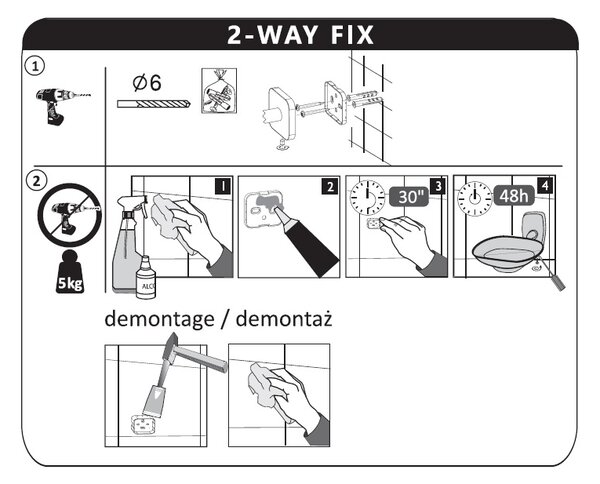 2-WAY FIX

1

Ø6

2

5kg

1

ALCO

2

3

30"

4

48h

demontage / demontaż