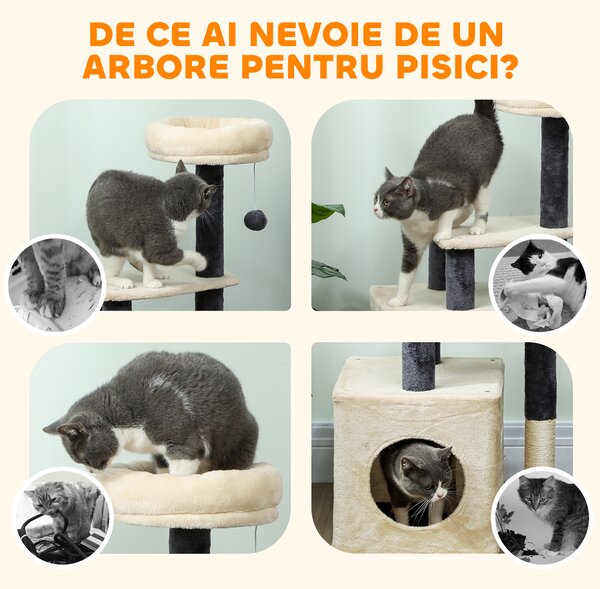 DE CE AI NEVOIE DE UN ARBORE PENTRU PISICI?