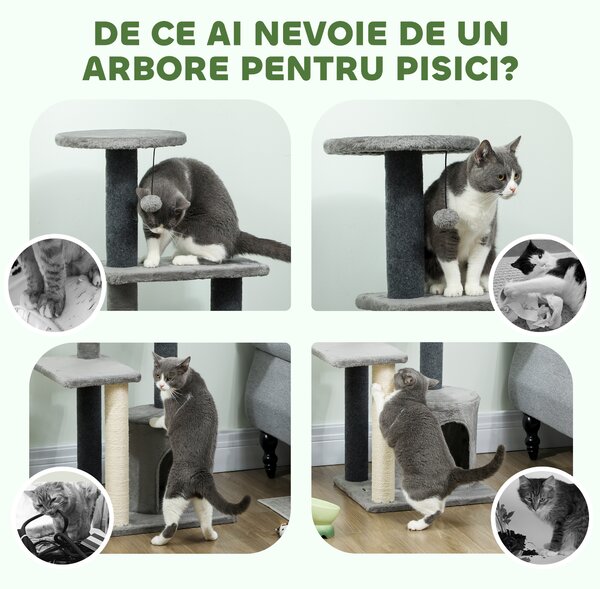 DE CE AI NEVOIE DE UN ARBORE PENTRU PISICI?