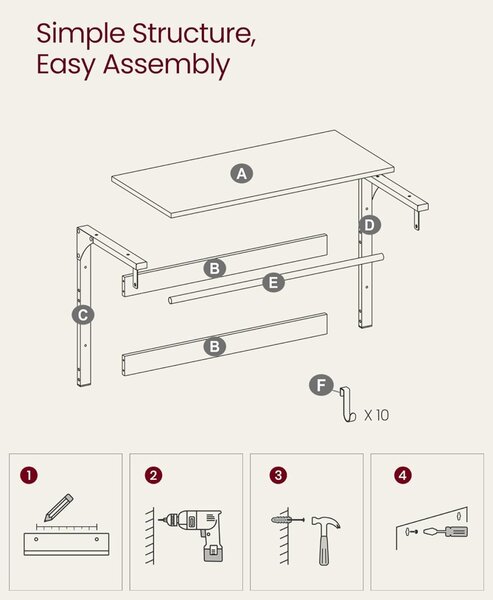 Simple Structure,
Easy Assembly

A

D

B

E

C

B

F

X 10

1

2

3

4