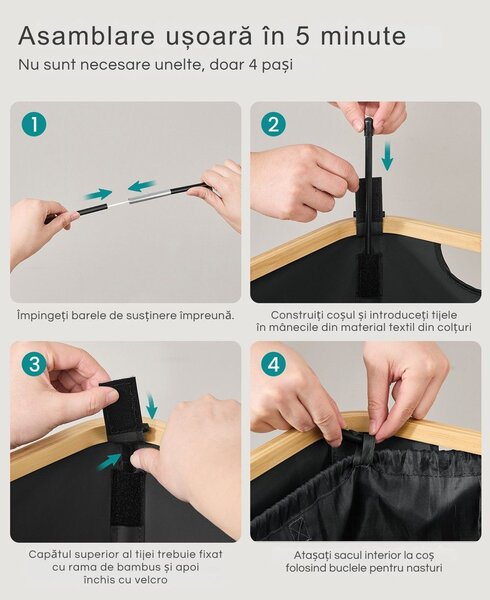 Asamblare ușoară în 5 minute

Nu sunt necesare unelte, doar 4 pași

1

Împingeți barele de susținere împreună.

2

Construiți coșul și introduceți tijele în mânecile din material textil din colțuri

3

Capătul superior al tijei trebuie fixat cu rama de bambus și apoi închis cu velcro

4

Atașați sacul interior la coș folosind buclele pentru nasturi