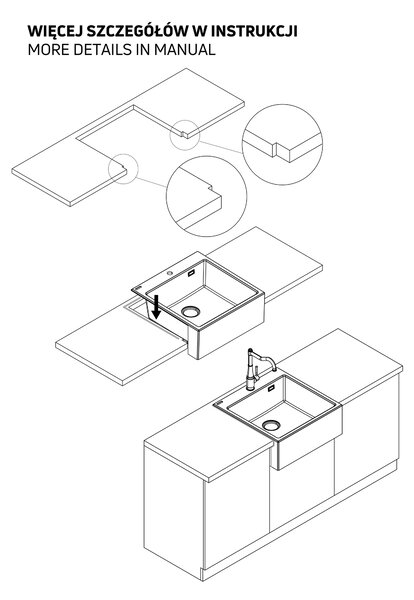 WIĘCEJ SZCZEGÓŁÓW W INSTRUKCJI
MORE DETAILS IN MANUAL