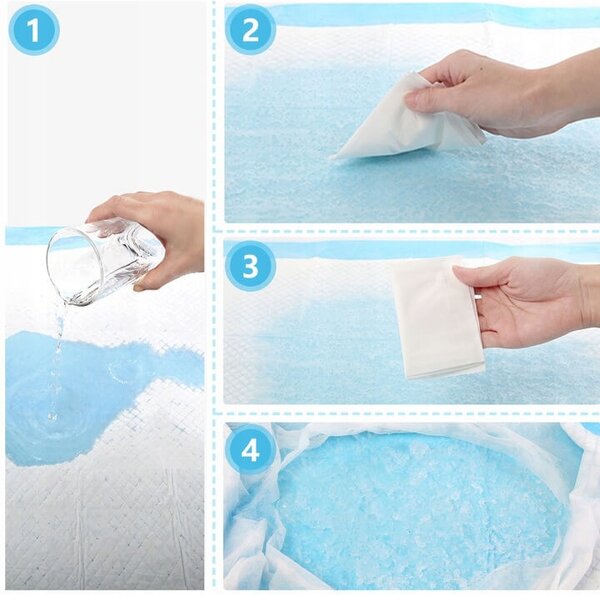 1

2

3

4