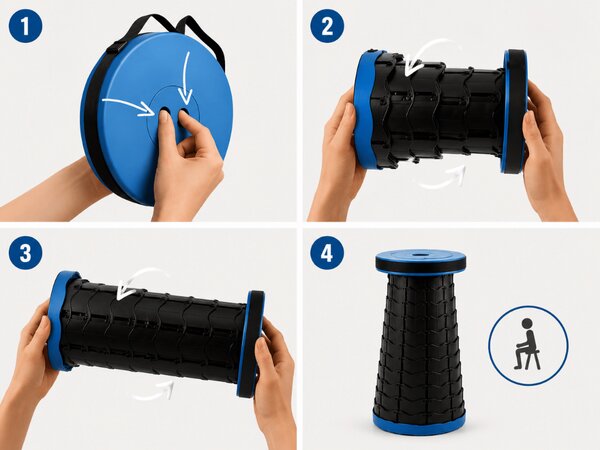 1

2

3

4