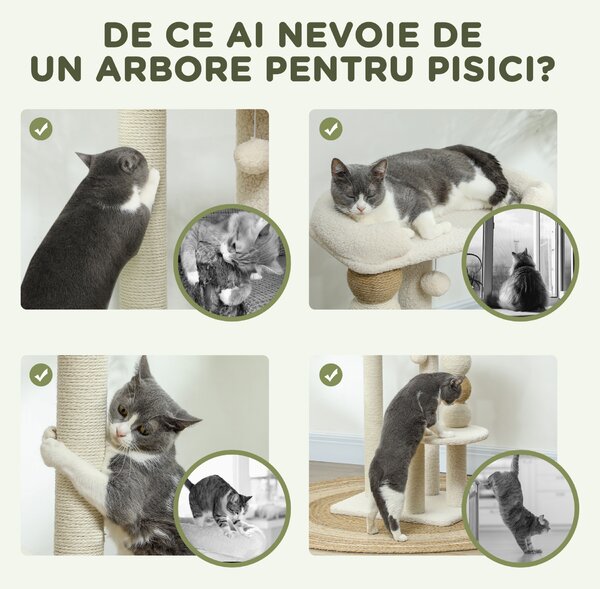 DE CE AI NEVOIE DE UN ARBORE PENTRU PISICI?