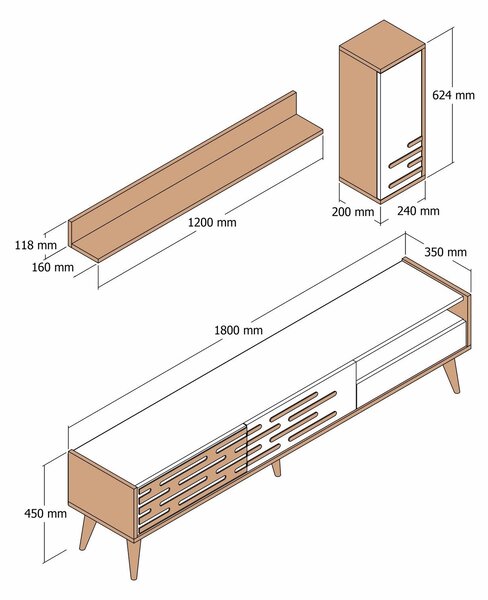 624 mm

200 mm

240 mm

1200 mm

118 mm

160 mm

350 mm

1800 mm

450 mm