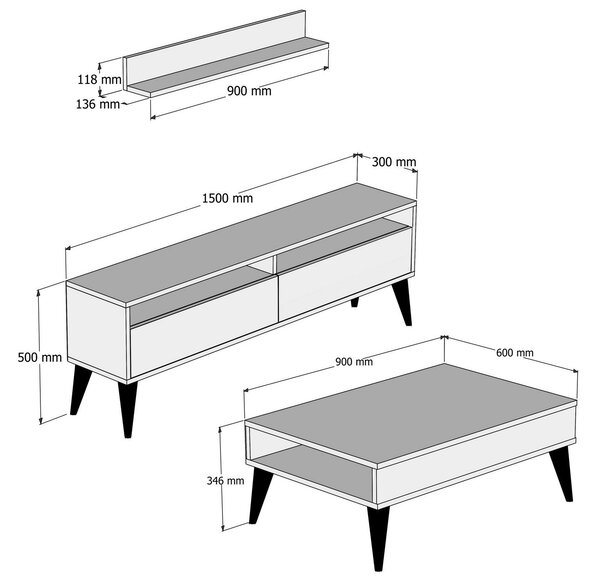 118 mm
136 mm
900 mm

300 mm
1500 mm
500 mm

900 mm
600 mm
346 mm