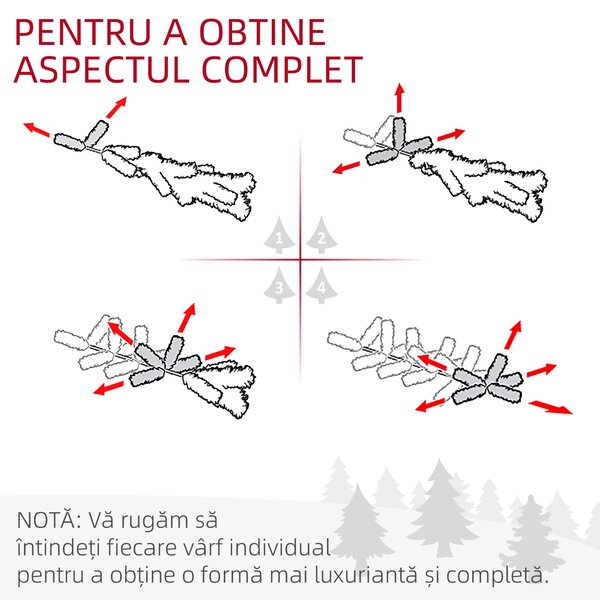 PENTRU A OBTINE ASPECTUL COMPLET

1 2 3 4

NOTĂ: Vă rugăm să întindeți fiecare vârf individual pentru a obține o formă mai luxuriantă și completă.