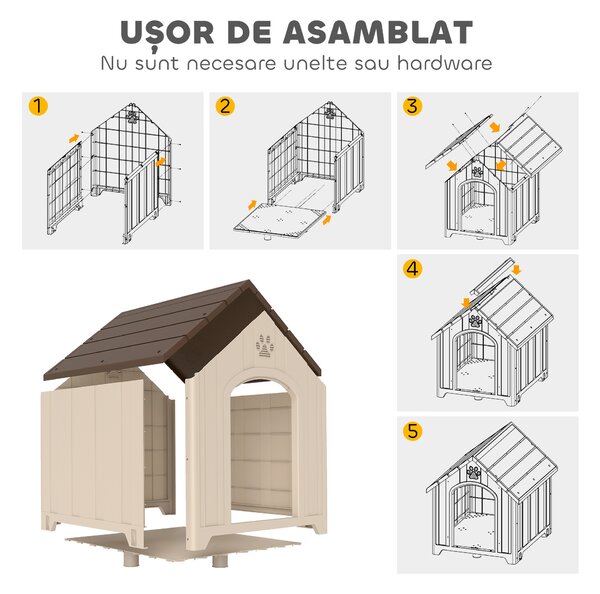 UȘOR DE ASAMBLAT
Nu sunt necesare unelte sau hardware

1

2

3

4

5